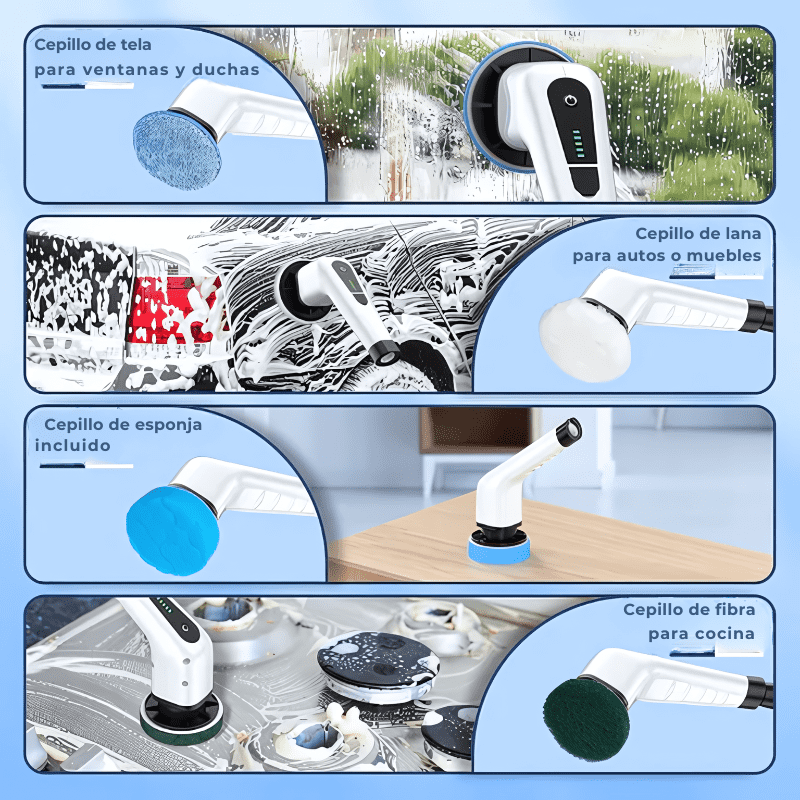 Cepillo de tela para ventanas y duchas

Cepillo de lana para autos o muebles

Cepillo de esponja incluido

Cepillo de fibra para cocina