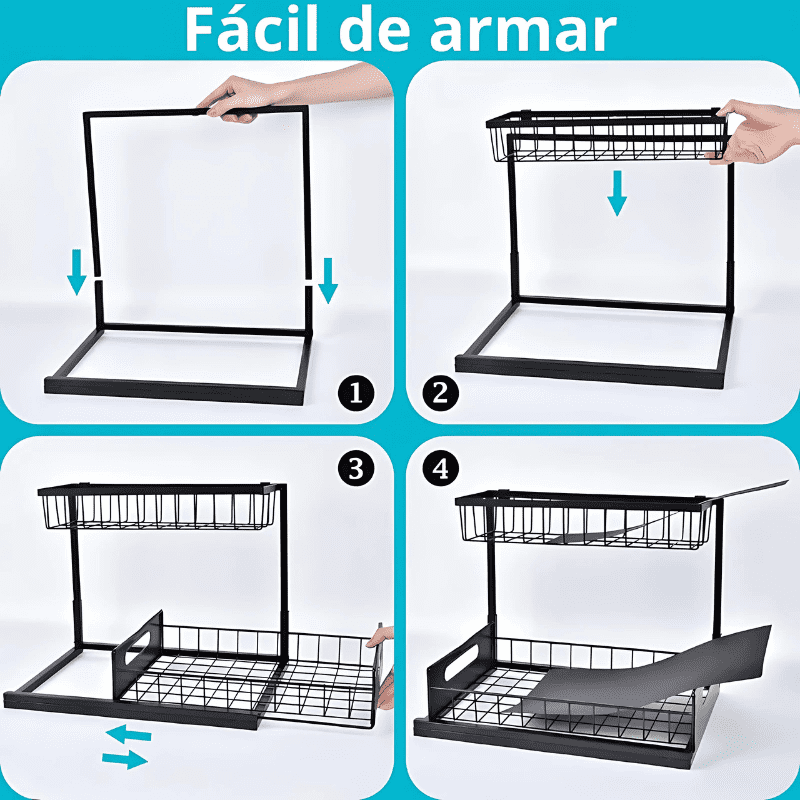 Fácil de armar

1

2

3

4